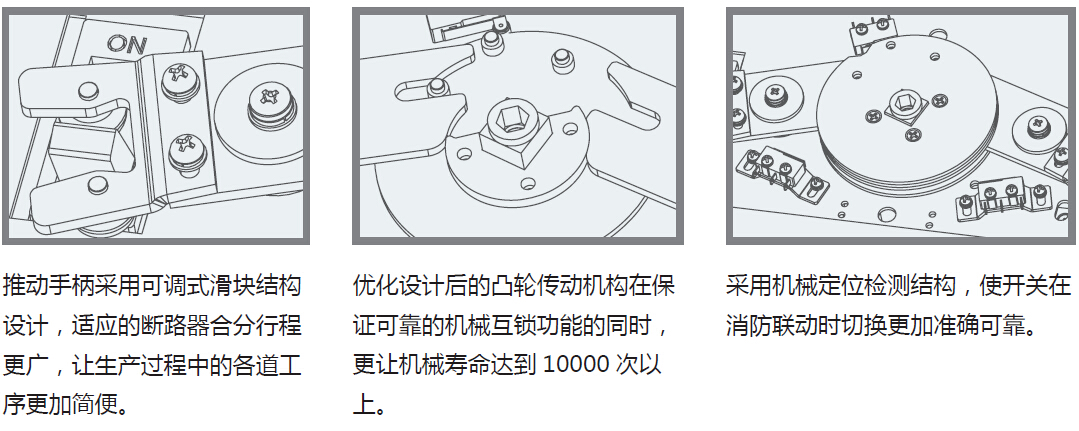 ON

推动手柄采用可调式滑块结构设计，适应的断路器合分行程更广，让生产过程中的各道工序更加简便。

优化设计后的凸轮传动机构在保证可靠的机械互锁功能的同时，更让机械寿命达到 10000 次以上。

采用机械定位检测结构，使开关在消防联动时切换更加准确可靠。